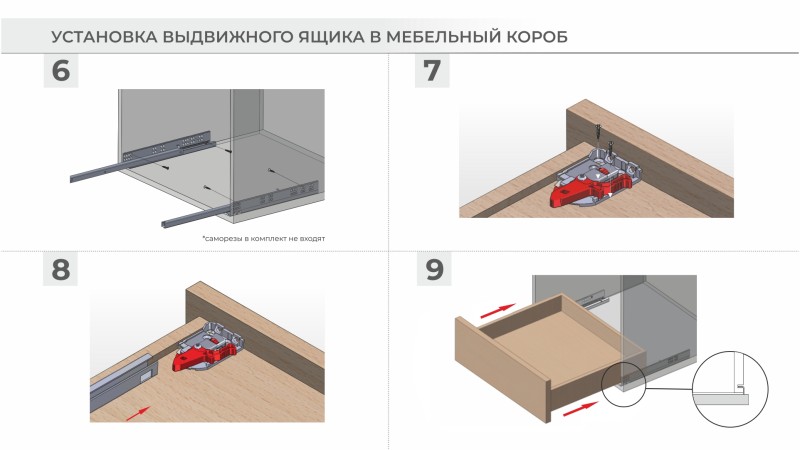 УСТАНОВКА ВЫДВИЖНОГО ЯЩИКА В МЕБЕЛЬНЫЙ КОРОБ

6

*саморезы в комплект не входят

7

8

9