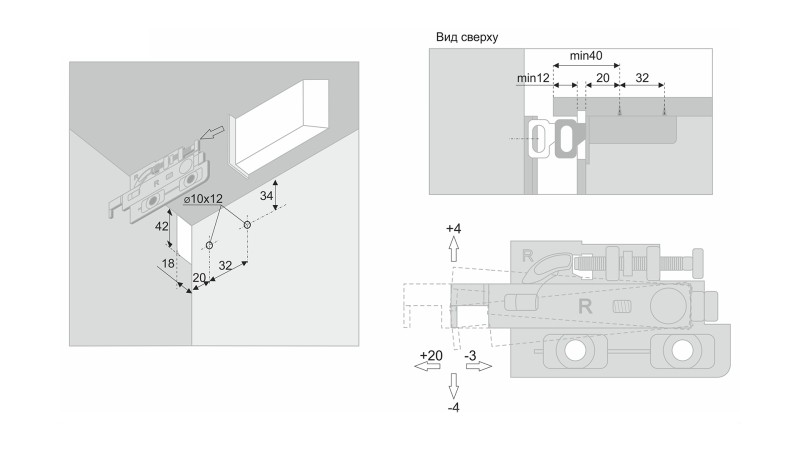 R
⌀10x12
34
42
18
20
32

Вид сверху
min40
min12
20
32

+4
R
R
+20
-3
-4