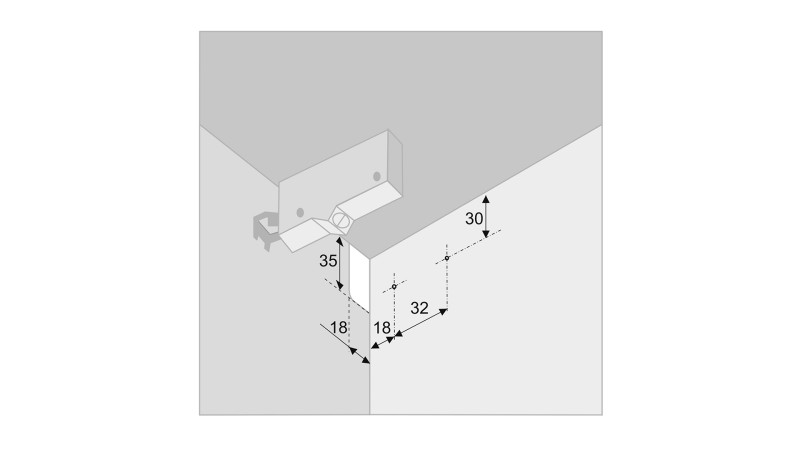 30
35
32
18
18