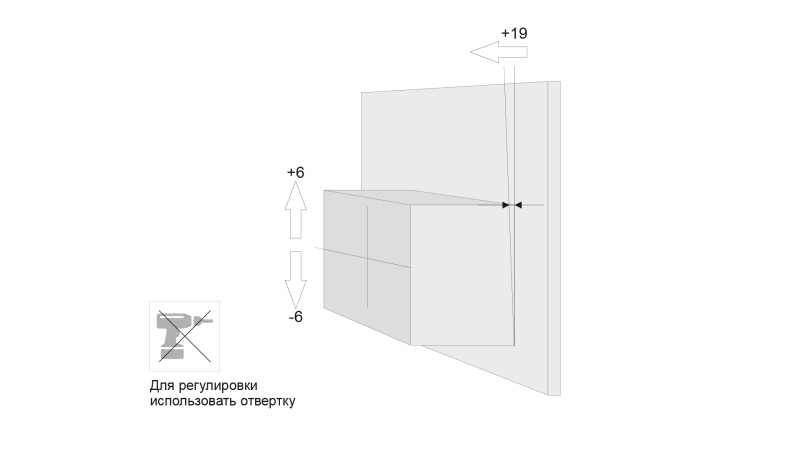 +19

+6

-6

Для регулировки использовать отвертку