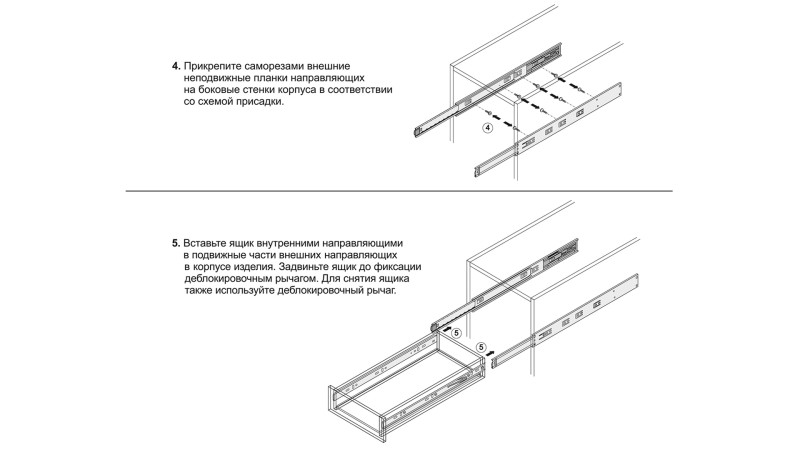 4. Прикрепите саморезами внешние неподвижные планки направляющих на боковые стенки корпуса в соответствии со схемой присадки.

4

5. Вставьте ящик внутренними направляющими в подвижные части внешних направляющих в корпусе изделия. Задвиньте ящик до фиксации деблокировочным рычагом. Для снятия ящика также используйте деблокировочный рычаг.

5

5