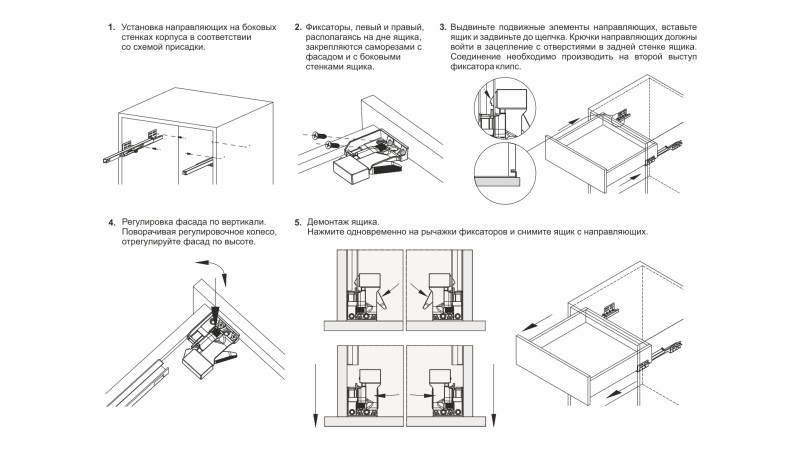 1. Установка направляющих на боковых стенках корпуса в соответствии со схемой присадки.

2. Фиксаторы, левый и правый, располагаясь на дне ящика, закрепляются саморезами с фасадом и с боковыми стенками ящика.

3. Выдвиньте подвижные элементы направляющих, вставьте ящик и задвиньте до щелчка. Крючки направляющих должны войти в зацепление с отверстиями в задней стенке ящика. Соединение необходимо производить на второй выступ фиксатора клипс.

4. Регулировка фасада по вертикали. Поворачивая регулировочное колесо, отрегулируйте фасад по высоте.

5. Демонтаж ящика. Нажмите одновременно на рычажки фиксаторов и снимите ящик с направляющих.