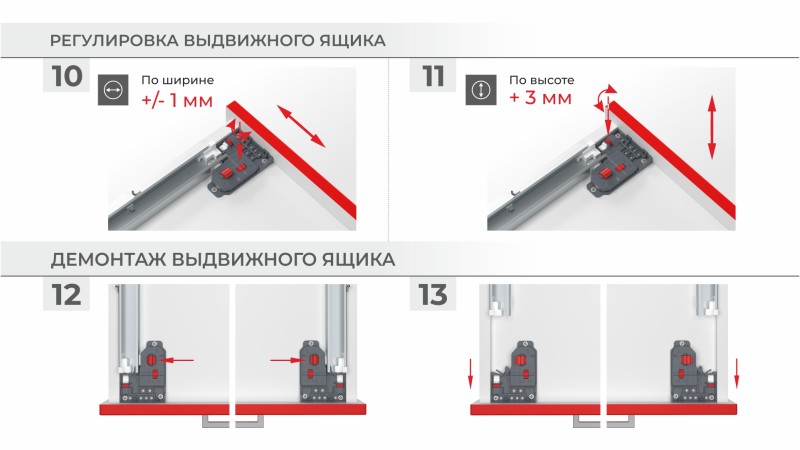 РЕГУЛИРОВКА ВЫДВИЖНОГО ЯЩИКА

10

По ширине
+/- 1 мм

11

По высоте
+ 3 мм

ДЕМОНТАЖ ВЫДВИЖНОГО ЯЩИКА

12

13