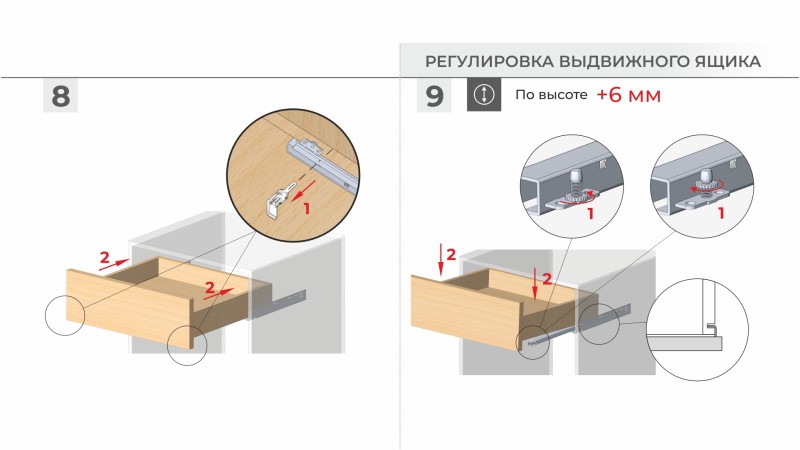 РЕГУЛИРОВКА ВЫДВИЖНОГО ЯЩИКА

8

1

2

2

9

По высоте +6 мм

1

1

2

2