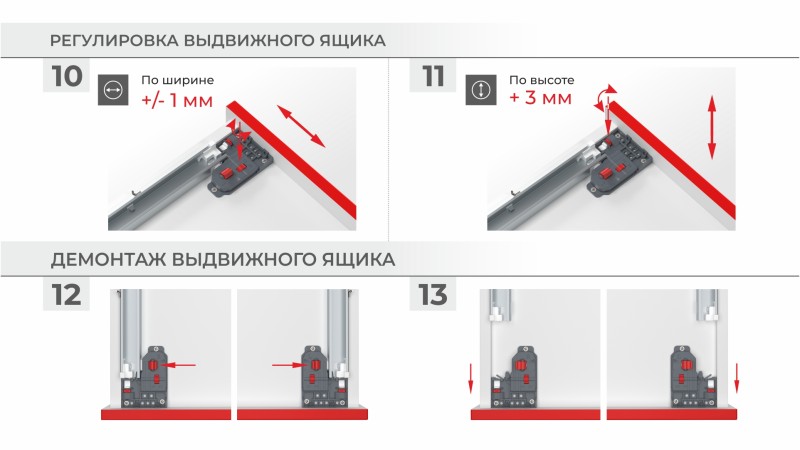 РЕГУЛИРОВКА ВЫДВИЖНОГО ЯЩИКА

10

По ширине
+/- 1 мм

11

По высоте
+ 3 мм

ДЕМОНТАЖ ВЫДВИЖНОГО ЯЩИКА

12

13