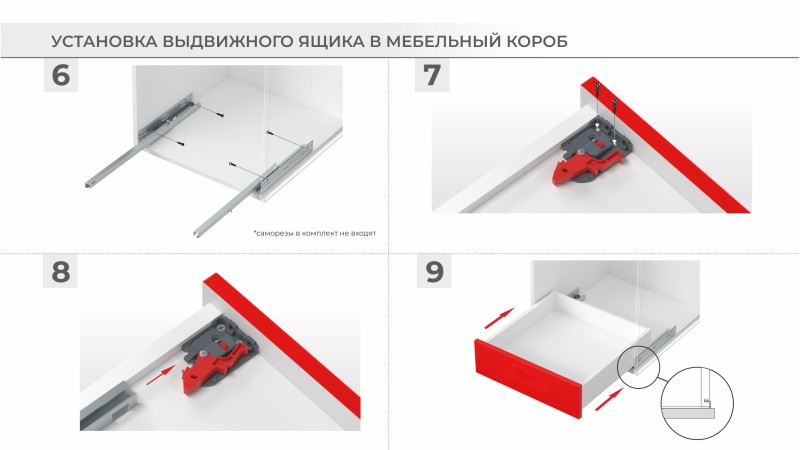 УСТАНОВКА ВЫДВИЖНОГО ЯЩИКА В МЕБЕЛЬНЫЙ КОРОБ

6

*саморезы в комплект не входят

7

8

9