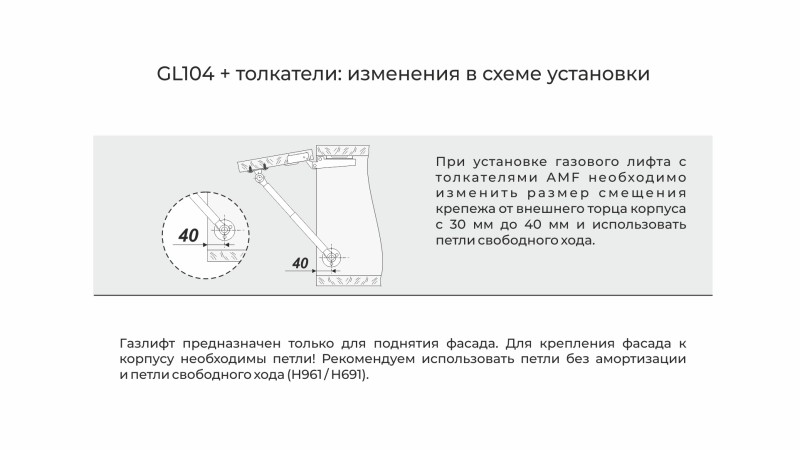 GL104 + толкатели: изменения в схеме установки

40

40

При установке газового лифта с толкателями AMF необходимо изменить размер смещения крепежа от внешнего торца корпуса с 30 мм до 40 мм и использовать петли свободного хода.

Газлифт предназначен только для поднятия фасада. Для крепления фасада к корпусу необходимы петли! Рекомендуем использовать петли без амортизации и петли свободного хода (H961 / H691).