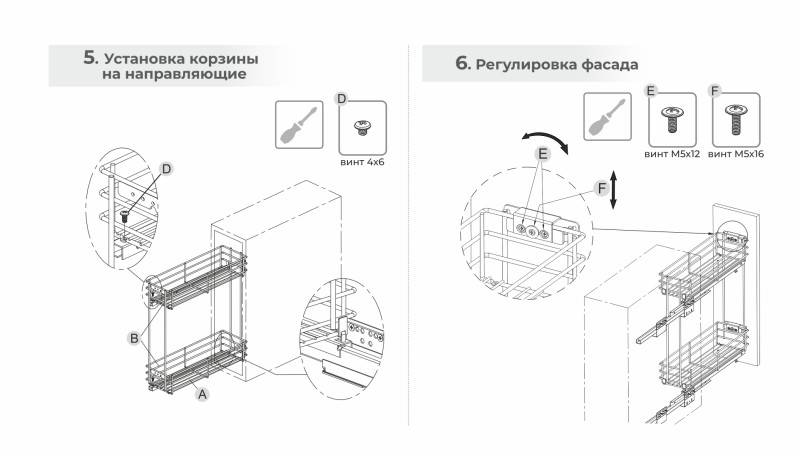 5. Установка корзины на направляющие

D

винт 4х6

D

B

A

6. Регулировка фасада

E

винт М5х12

F

винт М5х16

E

F