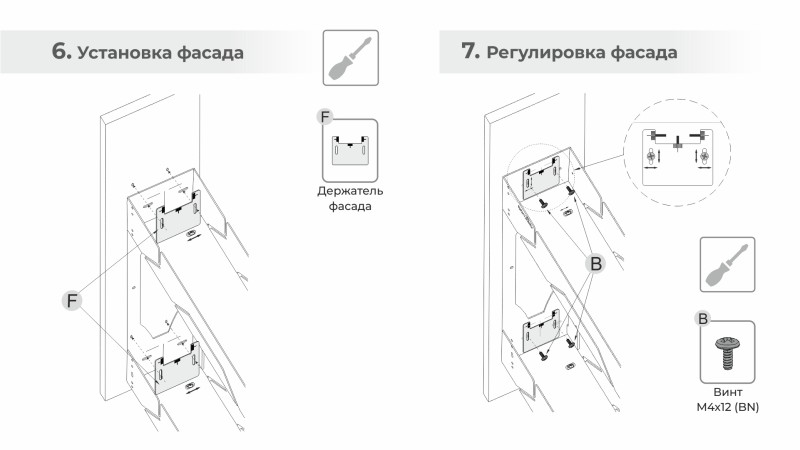 6. Установка фасада

F

Держатель фасада

F

7. Регулировка фасада

B

B

Винт M4x12 (BN)