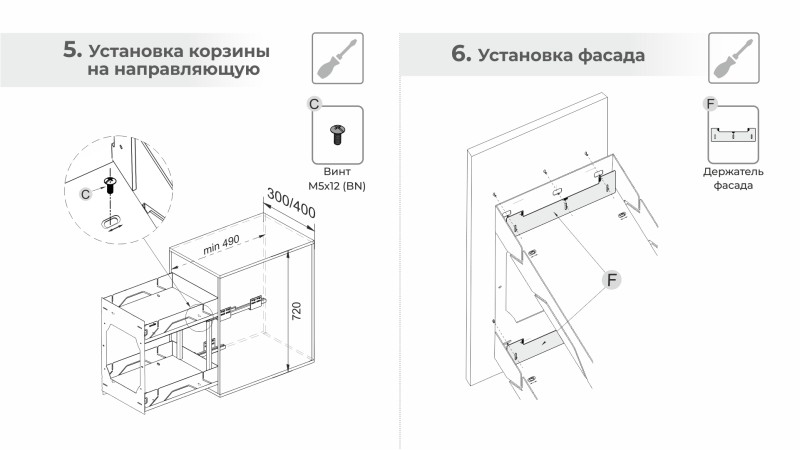 5. Установка корзины на направляющую

C

Винт M5x12 (BN)

C

300/400

min 490

720

6. Установка фасада

F

Держатель фасада

F