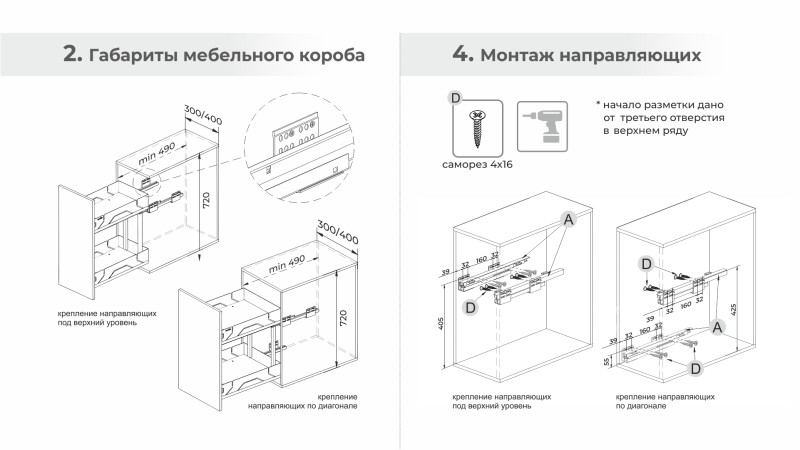 2. Габариты мебельного короба

300/400
min 490
720

крепление направляющих под верхний уровень

300/400
min 490
720

крепление направляющих по диагонале

4. Монтаж направляющих

D

саморез 4x16

* начало разметки дано от третьего отверстия в верхнем ряду

A
39 32 160 32
D
405

крепление направляющих под верхний уровень

D
39 32 160 32
425
A
39 32 160 32
55
D

крепление направляющих по диагонале