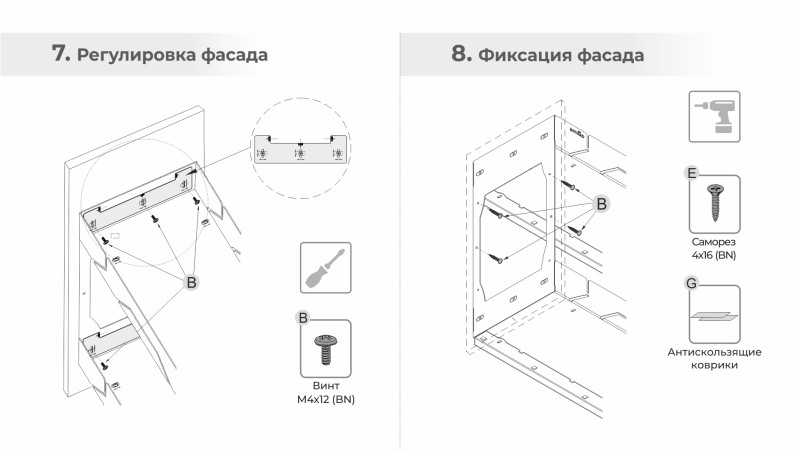 7. Регулировка фасада

B

B

Винт
M4x12 (BN)

8. Фиксация фасада

B

E

Саморез
4x16 (BN)

G

Антискользящие
коврики