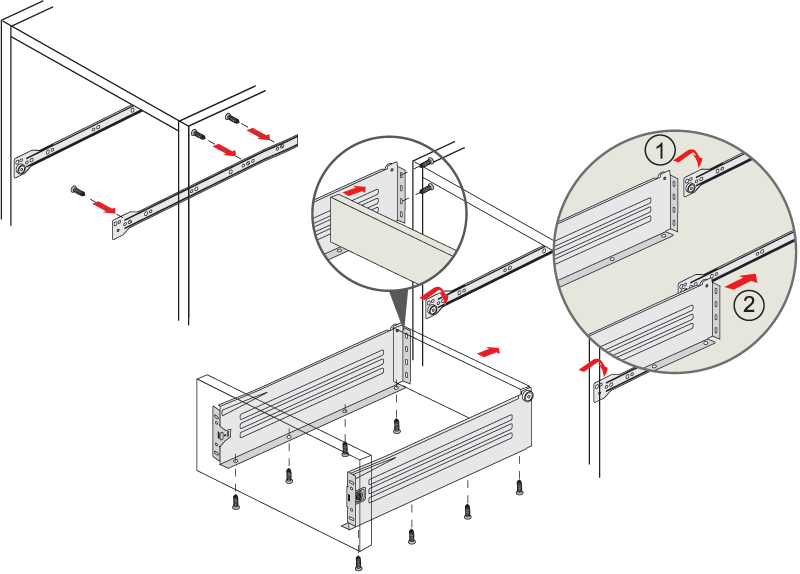 1

2