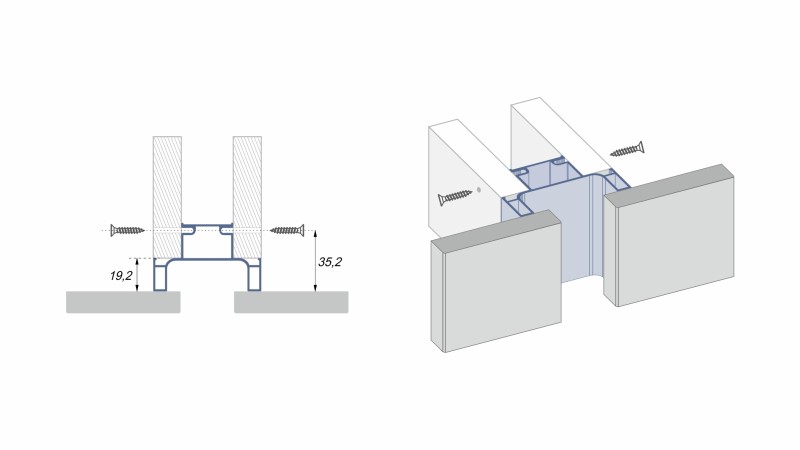 19,2
35,2