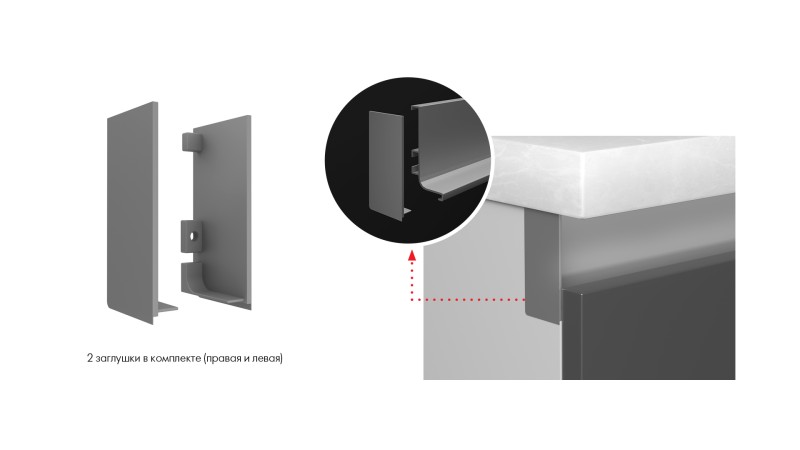 2 заглушки в комплекте (правая и левая)