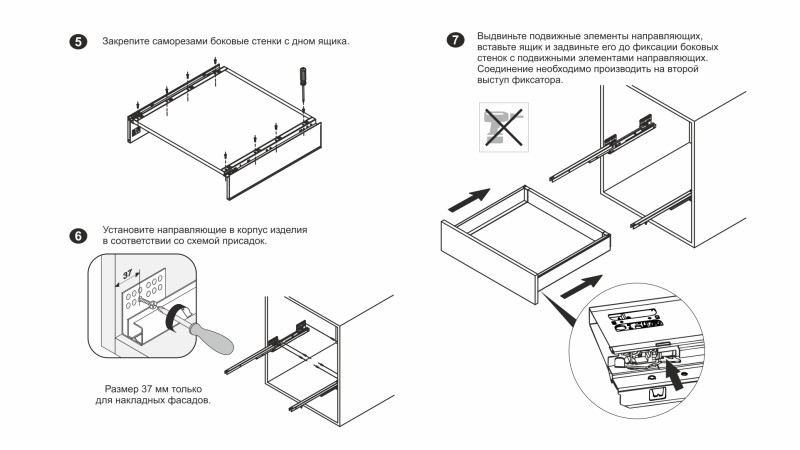 5 Закрепите саморезами боковые стенки с дном ящика.

6 Установите направляющие в корпус изделия в соответствии со схемой присадок.

37

Размер 37 мм только для накладных фасадов.

7 Выдвиньте подвижные элементы направляющих, вставьте ящик и задвиньте его до фиксации боковых стенок с подвижными элементами направляющих. Соединение необходимо производить на второй выступ фиксатора.