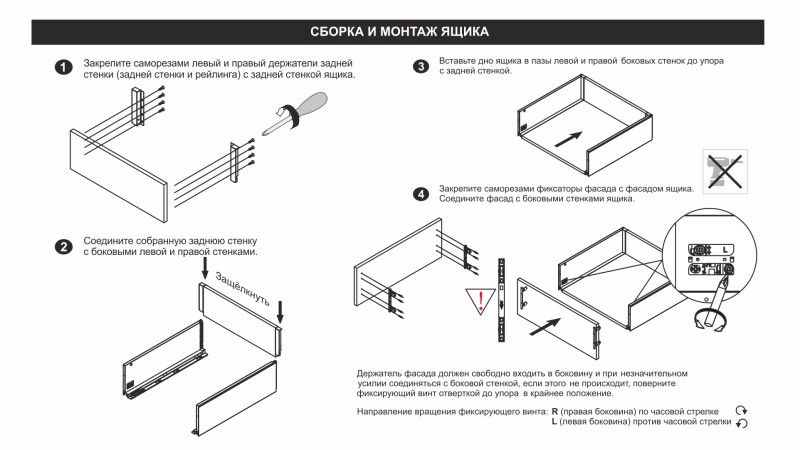 СБОРКА И МОНТАЖ ЯЩИКА

1 Закрепите саморезами левый и правый держатели задней стенки (задней стенки и рейлинга) с задней стенкой ящика.

2 Соедините собранную заднюю стенку с боковыми левой и правой стенками.

Защёлкнуть

3 Вставьте дно ящика в пазы левой и правой боковых стенок до упора с задней стенкой.

4 Закрепите саморезами фиксаторы фасада с фасадом ящика. Соедините фасад с боковыми стенками ящика.

!

L

Держатель фасада должен свободно входить в боковину и при незначительном усилии соединяться с боковой стенкой, если этого не происходит, поверните фиксирующий винт отверткой до упора в крайнее положение.

Направление вращения фиксирующего винта: R (правая боковина) по часовой стрелке
L (левая боковина) против часовой стрелки