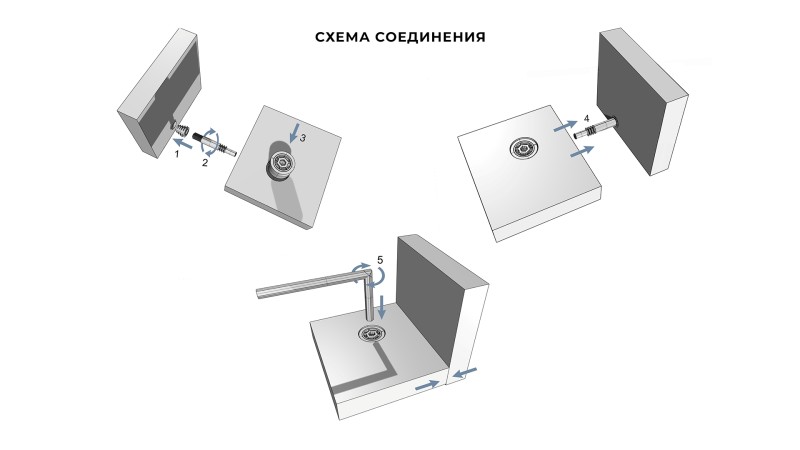 СХЕМА СОЕДИНЕНИЯ

1

2

3

4

5