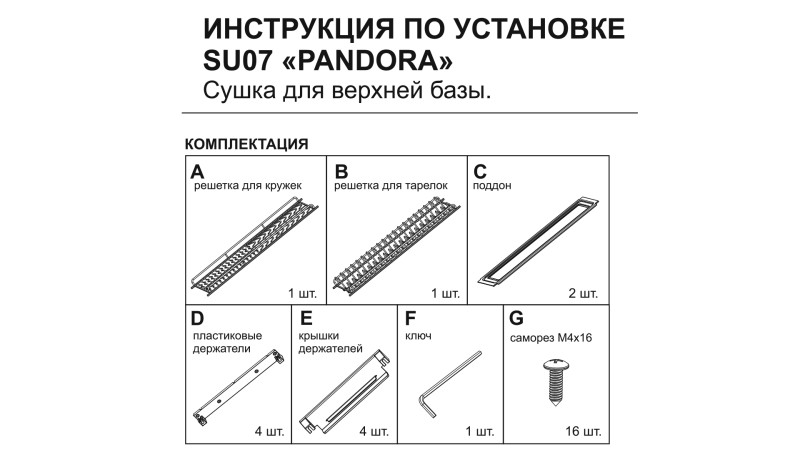 ИНСТРУКЦИЯ ПО УСТАНОВКЕ
SU07 «PANDORA»
Сушка для верхней базы.

КОМПЛЕКТАЦИЯ

A
решетка для кружек
1 шт.

B
решетка для тарелок
1 шт.

C
поддон
2 шт.

D
пластиковые держатели
4 шт.

E
крышки держателей
4 шт.

F
ключ
1 шт.

G
саморез М4х16
16 шт.