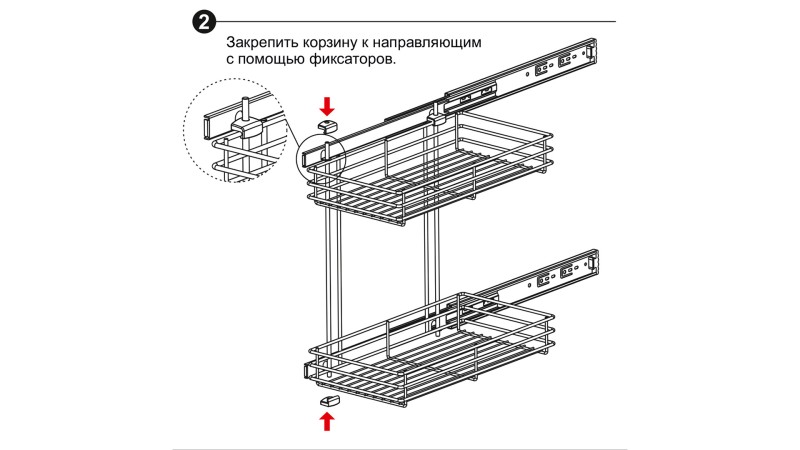 2

Закрепить корзину к направляющим с помощью фиксаторов.